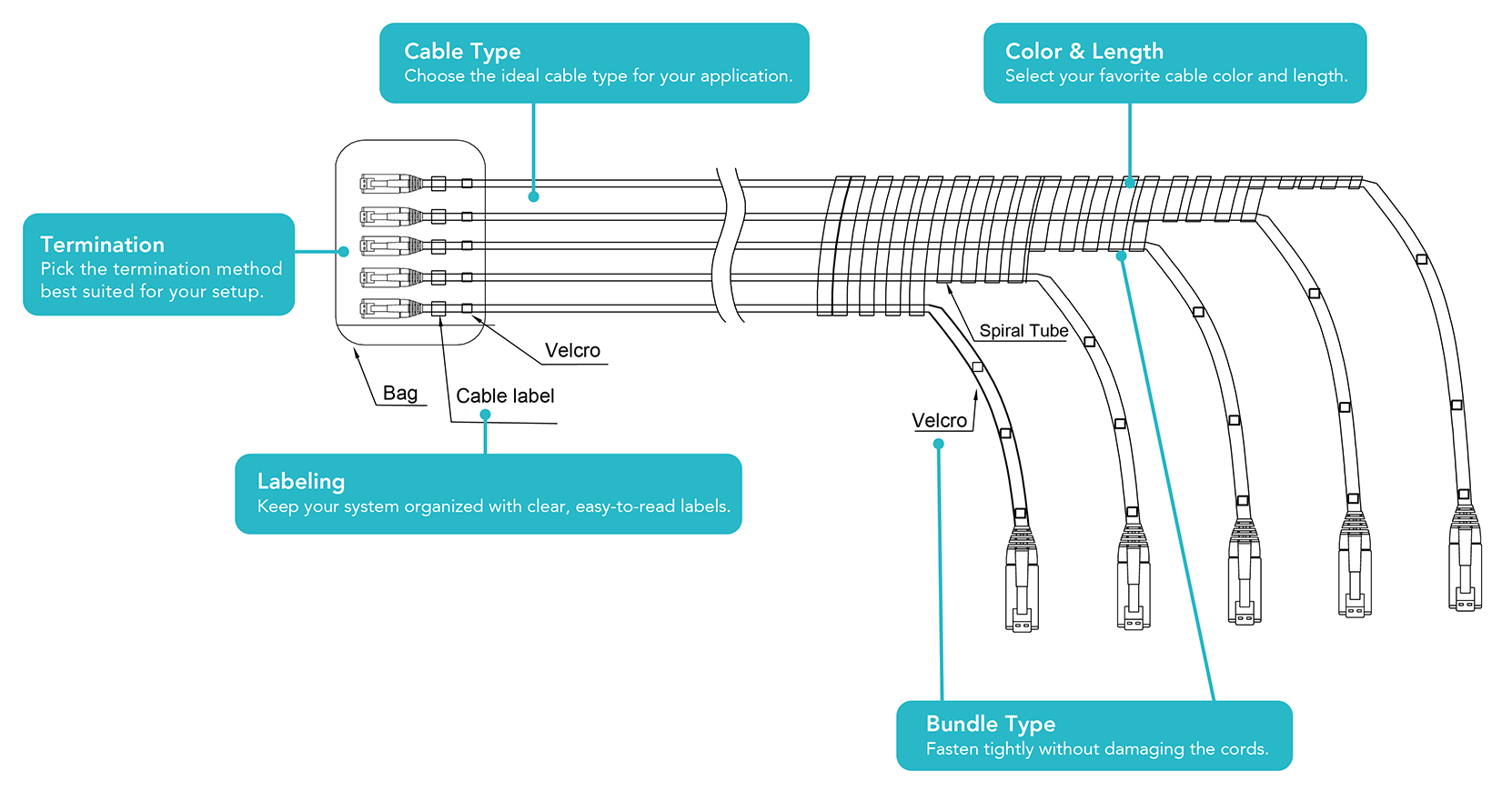 Cable Type
Choose the ideal cable type for your application.

Color & Length
Select your favorite cable color and length.

Termination
Pick the termination method best suited for your setup.

Velcro

Bag

Cable label

Spiral Tube

Velcro

Labeling
Keep your system organized with clear, easy-to-read labels.

Bundle Type
Fasten tightly without damaging the cords.